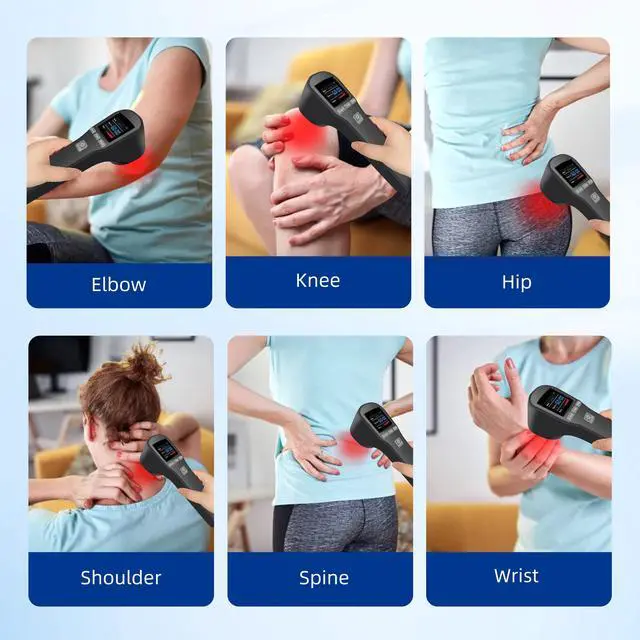 Elbow

Knee

Hip

Shoulder

Spine

Wrist