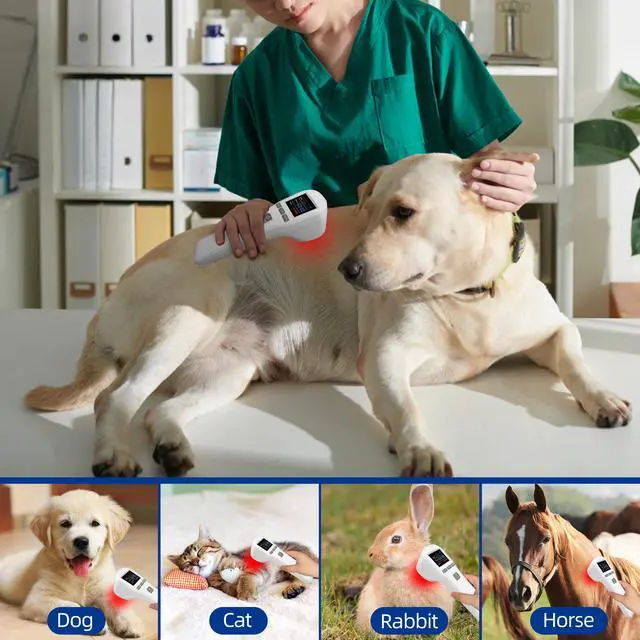 Dog

Cat

Rabbit

Horse