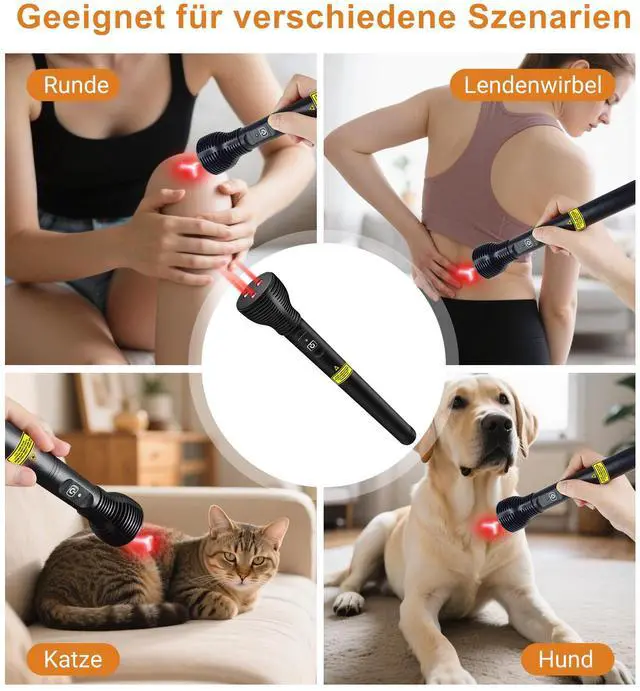 Geeignet für verschiedene Szenarien

Runde

Lendenwirbel

Katze

Hund