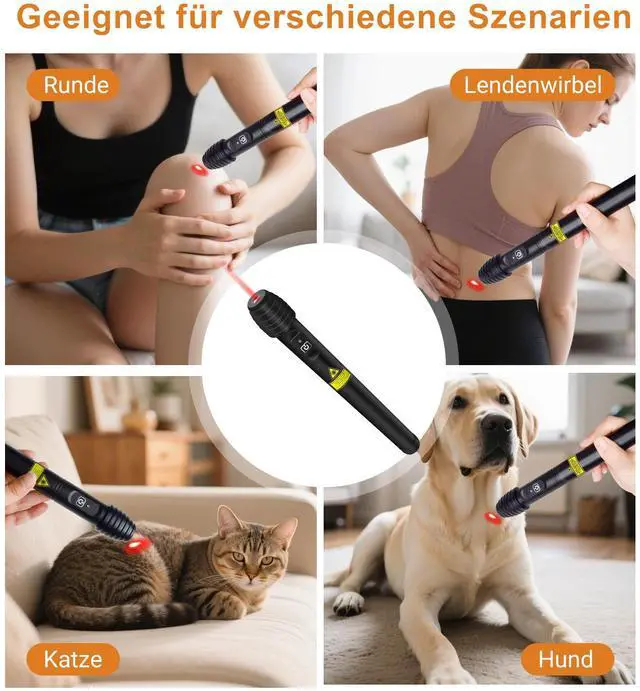 Geeignet für verschiedene Szenarien

Runde

Lendenwirbel

Katze

Hund