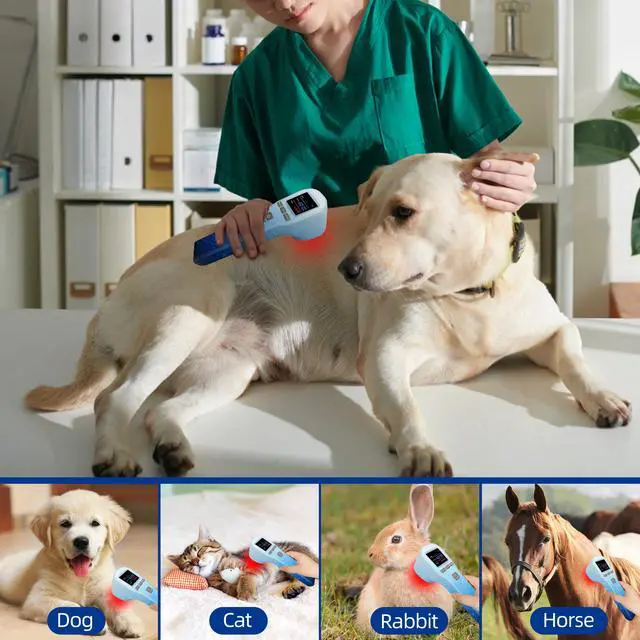 Dog

Cat

Rabbit

Horse