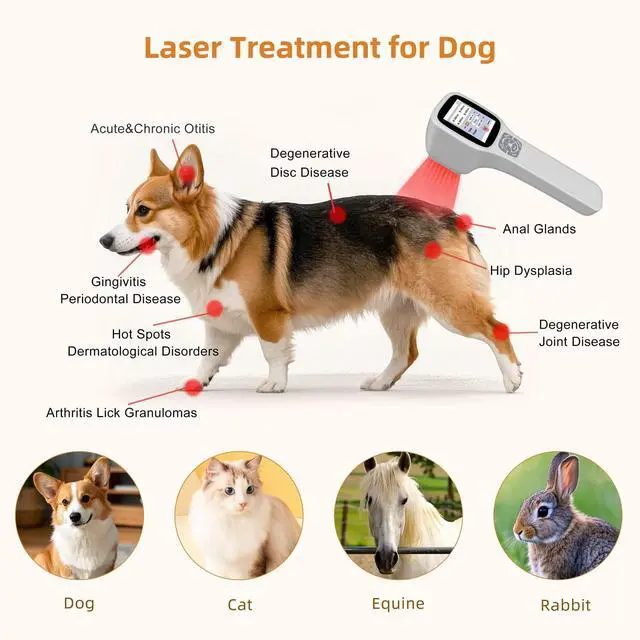 Laser Treatment for Dog

Acute&Chronic Otitis

Degenerative
Disc Disease

Anal Glands

Hip Dysplasia

Gingivitis
Periodontal Disease

Hot Spots
Dermatological Disorders

Degenerative
Joint Disease

Arthritis Lick Granulomas

Dog

Cat

Equine

Rabbit