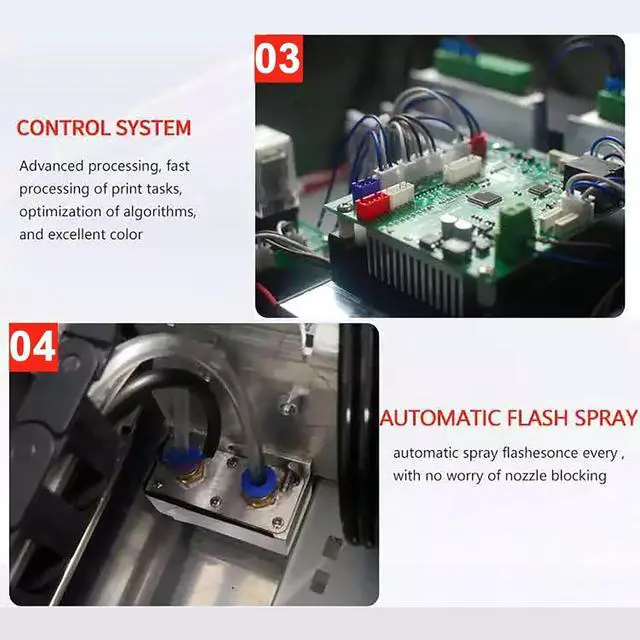 03

CONTROL SYSTEM

Advanced processing, fast processing of print tasks, optimization of algorithms, and excellent color

04

AUTOMATIC FLASH SPRAY

automatic spray flashesonce every , with no worry of nozzle blocking