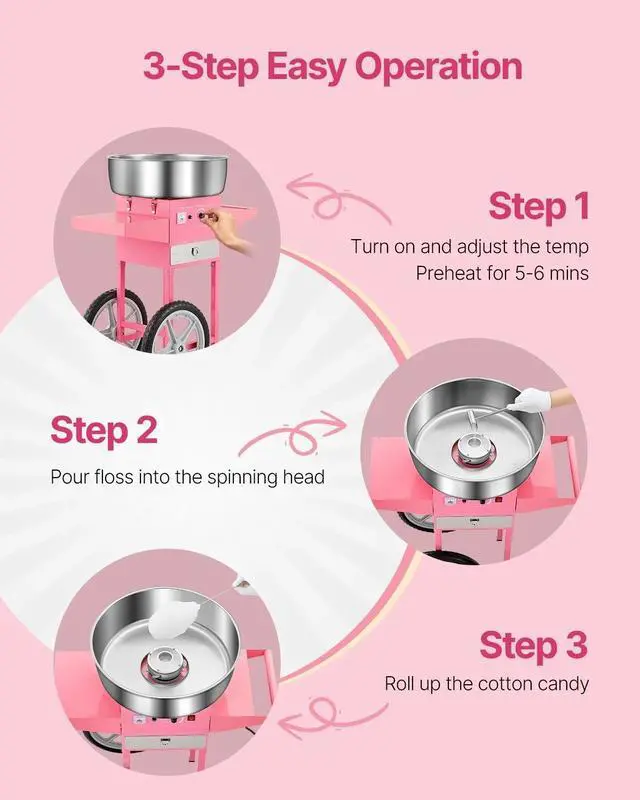 3-Step Easy Operation

Step 1

Turn on and adjust the temp
Preheat for 5-6 mins

Step 2

Pour floss into the spinning head

Step 3

Roll up the cotton candy