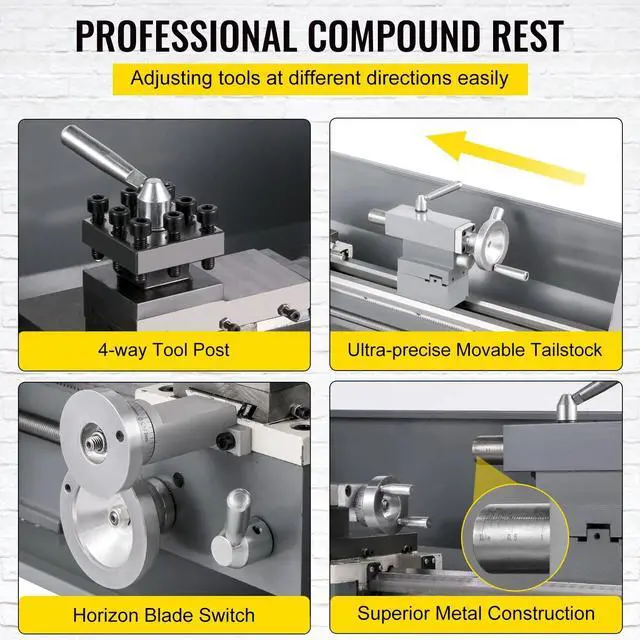 PROFESSIONAL COMPOUND REST

Adjusting tools at different directions easily

4-way Tool Post

Ultra-precise Movable Tailstock

Horizon Blade Switch

Superior Metal Construction