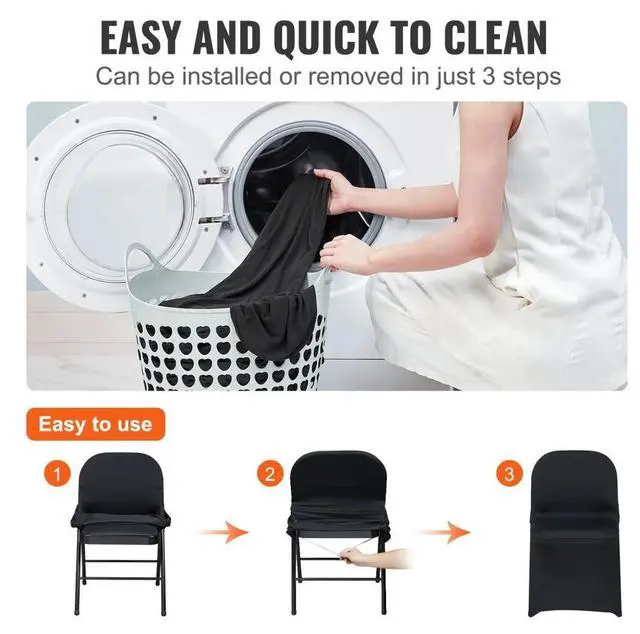 EASY AND QUICK TO CLEAN
Can be installed or removed in just 3 steps

Easy to use

1

2

3