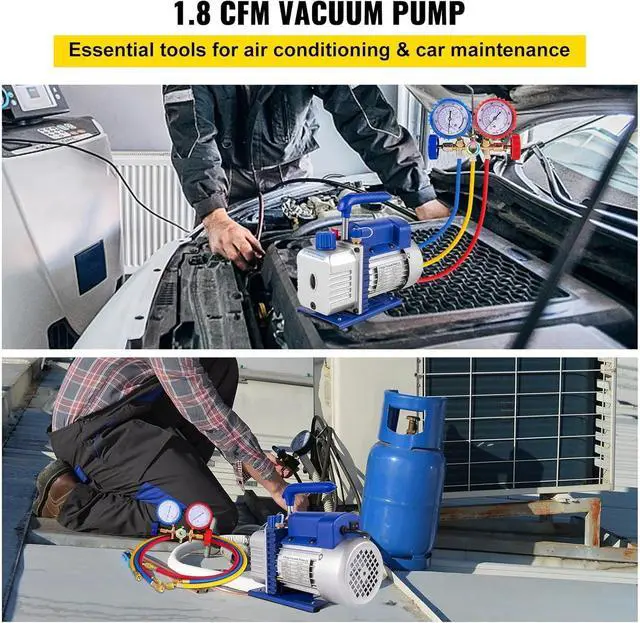 1.8 CFM VACUUM PUMP

Essential tools for air conditioning & car maintenance