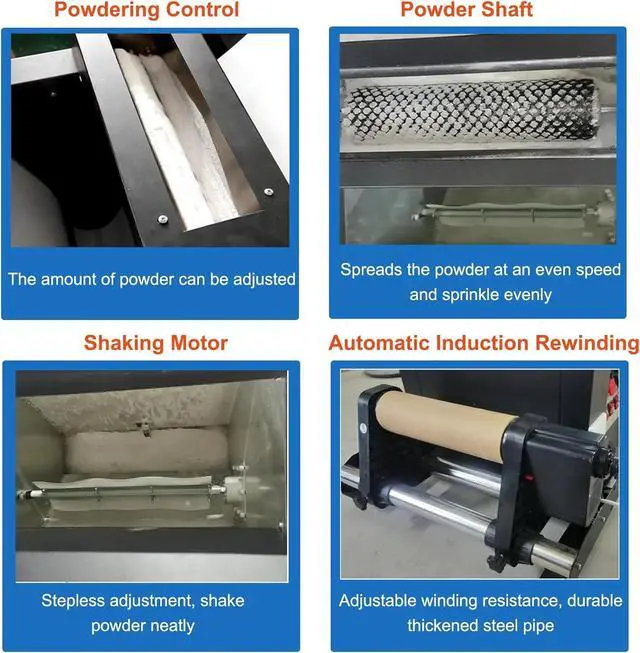 Powdering Control

The amount of powder can be adjusted

Powder Shaft

Spreads the powder at an even speed and sprinkle evenly

Shaking Motor

Stepless adjustment, shake powder neatly

Automatic Induction Rewinding

Adjustable winding resistance, durable thickened steel pipe