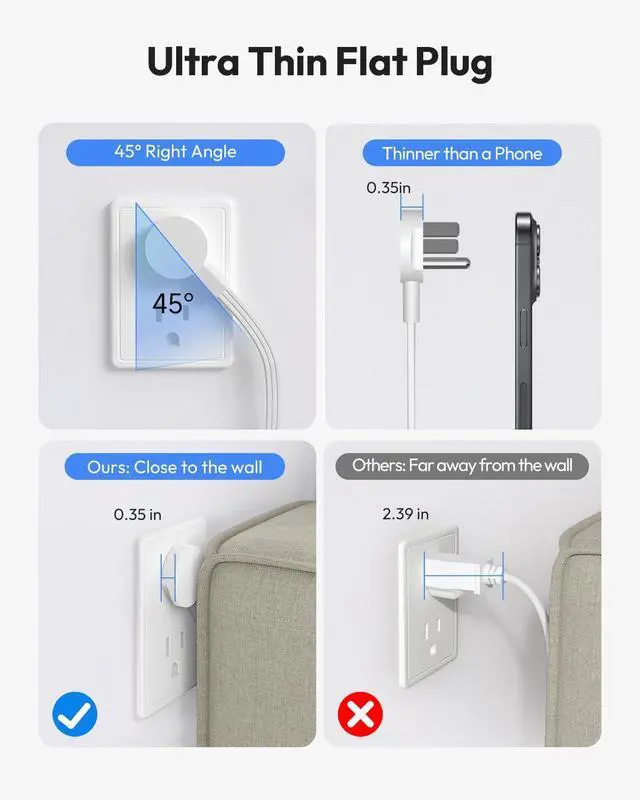 Ultra Thin Flat Plug

45° Right Angle

45°

Thinner than a Phone

0.35in

Ours: Close to the wall

0.35 in

Others: Far away from the wall

2.39 in