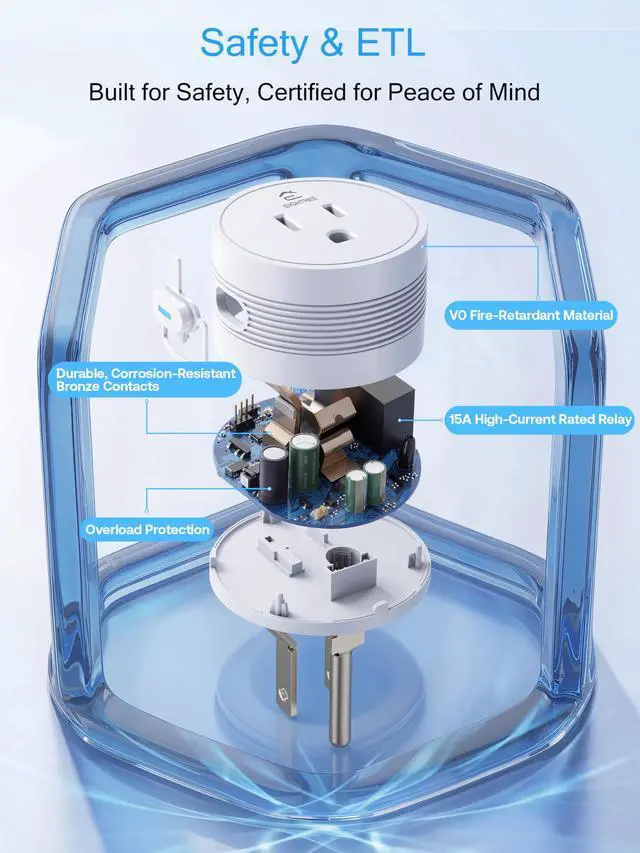 Safety & ETL

Built for Safety, Certified for Peace of Mind

EIGHTREE

V0 Fire-Retardant Material

Durable, Corrosion-Resistant Bronze Contacts

15A High-Current Rated Relay

Overload Protection