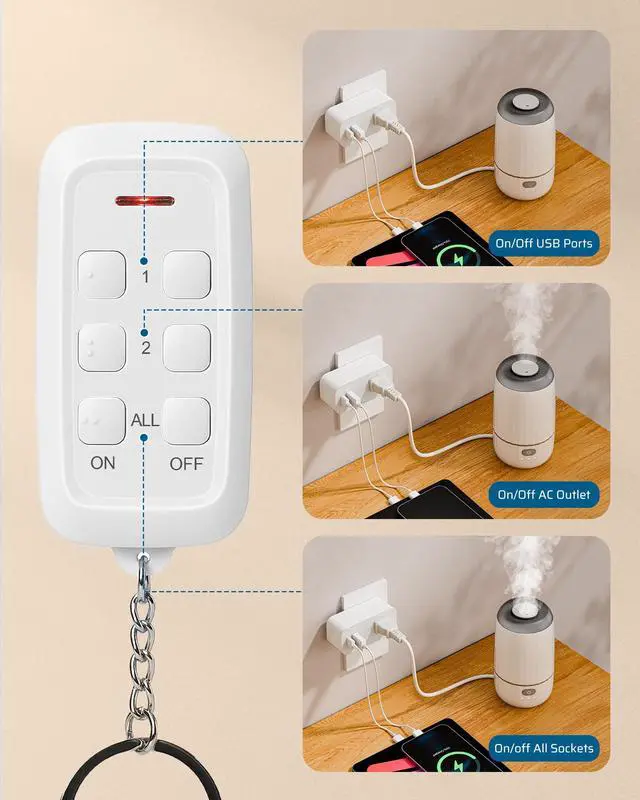 1
2
ALL
ON
OFF

On/Off USB Ports

On/Off AC Outlet

On/off All Sockets