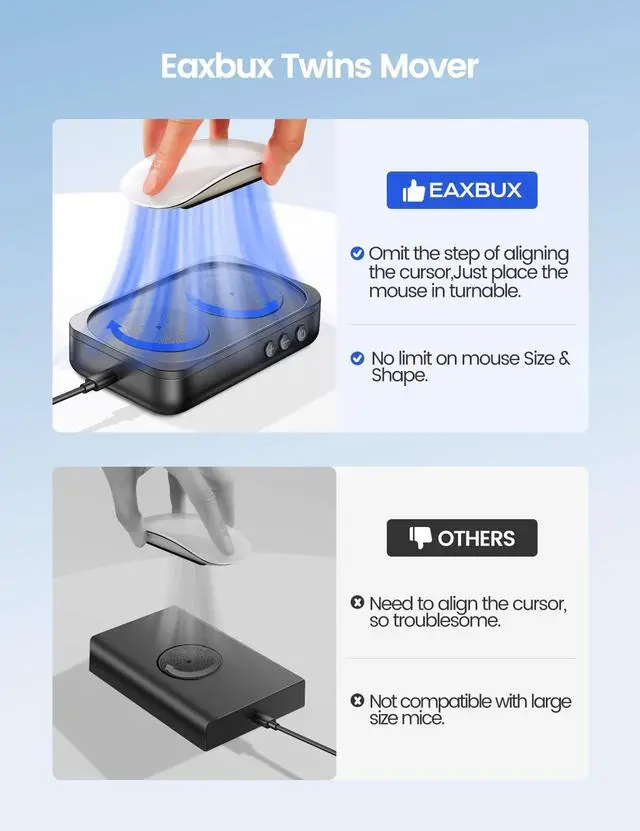 Eaxbux Twins Mover

EAXBUX

Omit the step of aligning the cursor,Just place the mouse in turnable.

No limit on mouse Size & Shape.

OTHERS

Need to align the cursor, so troublesome.

Not compatible with large size mice.