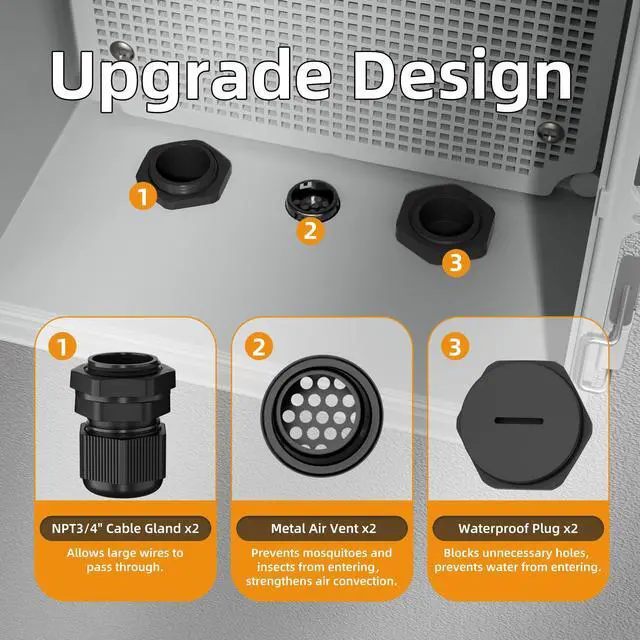 Upgrade Design

1

2

3

1

NPT3/4" Cable Gland x2

Allows large wires to pass through.

2

Metal Air Vent x2

Prevents mosquitoes and insects from entering, strengthens air convection.

3

Waterproof Plug x2

Blocks unnecessary holes, prevents water from entering.