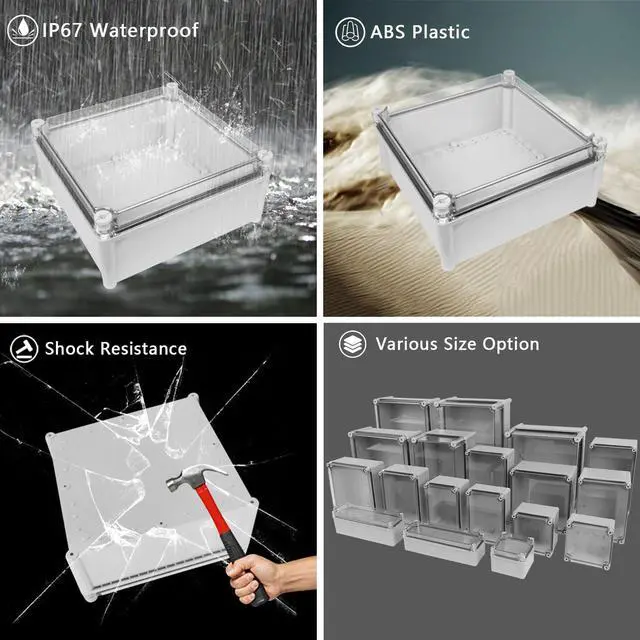 IP67 Waterproof

ABS Plastic

Shock Resistance

Various Size Option