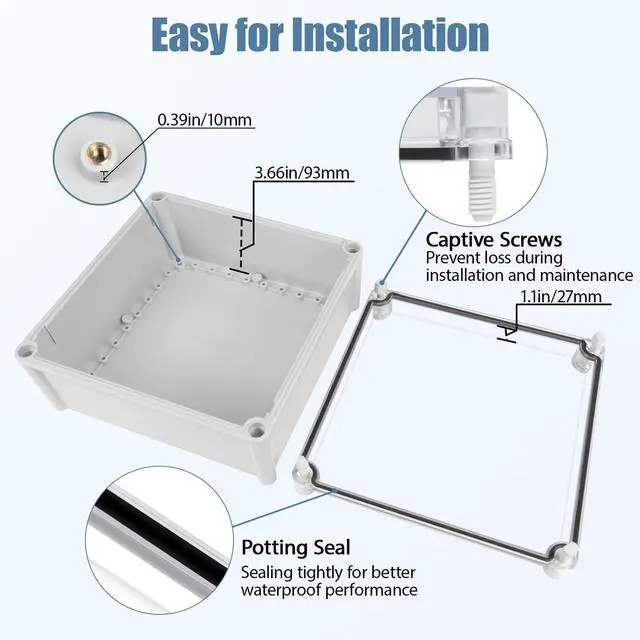 Easy for Installation

0.39in/10mm

3.66in/93mm

Captive Screws
Prevent loss during installation and maintenance

1.1in/27mm

Potting Seal
Sealing tightly for better waterproof performance