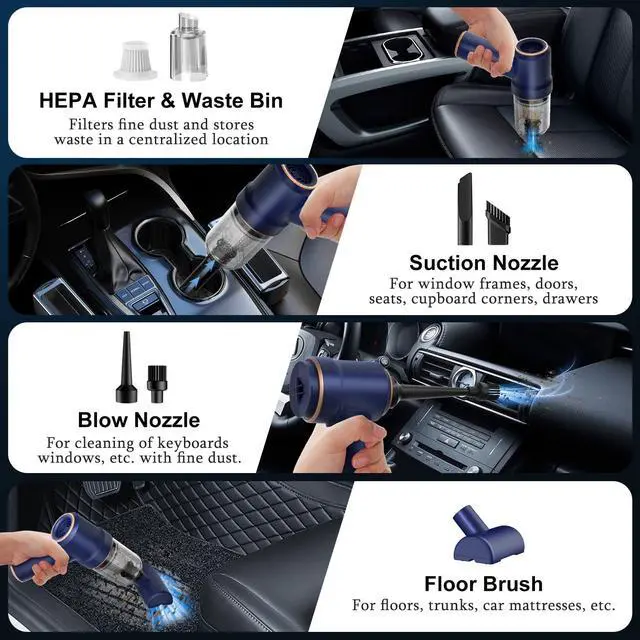 HEPA Filter & Waste Bin
Filters fine dust and stores waste in a centralized location

Suction Nozzle
For window frames, doors, seats, cupboard corners, drawers

Blow Nozzle
For cleaning of keyboards windows, etc. with fine dust.

Floor Brush
For floors, trunks, car mattresses, etc.