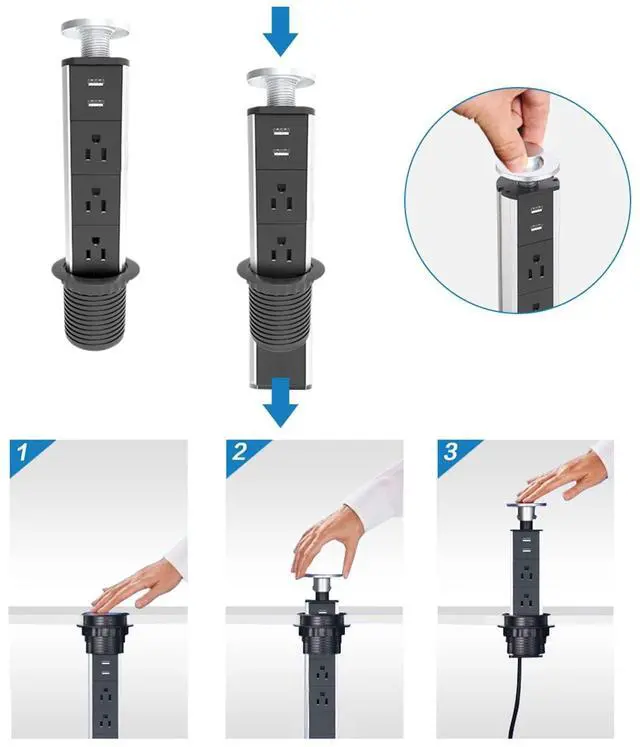 1

2

3