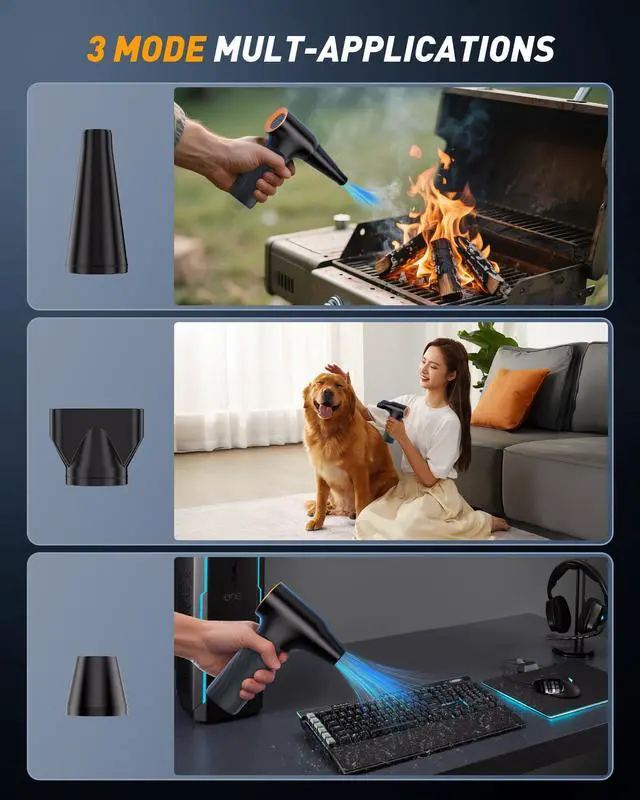 3 MODE MULT-APPLICATIONS