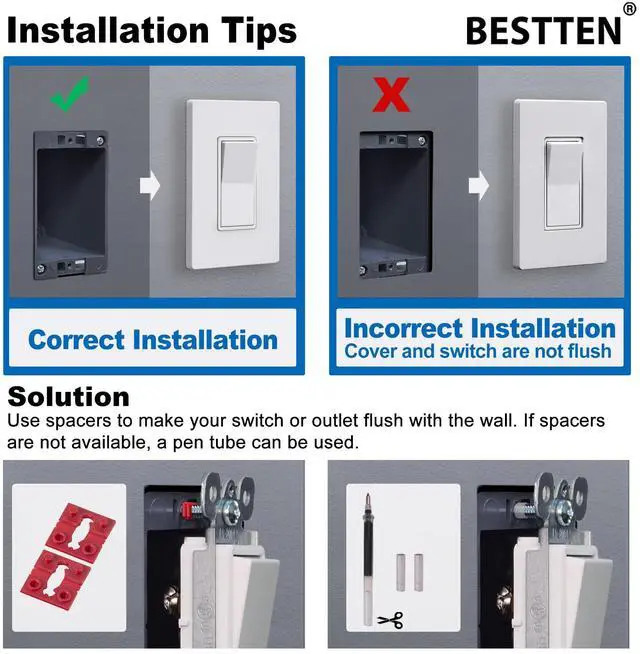 Installation Tips

BESTTEN®

Correct Installation

Incorrect Installation
Cover and switch are not flush

Solution
Use spacers to make your switch or outlet flush with the wall. If spacers are not available, a pen tube can be used.