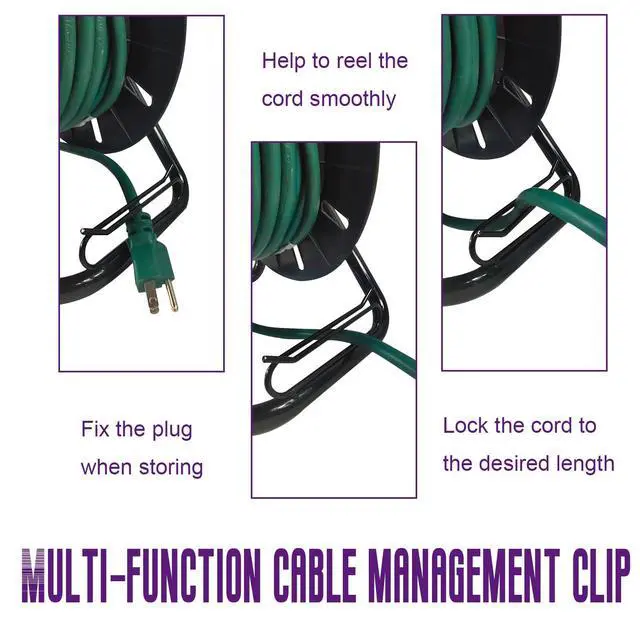 Help to reel the cord smoothly

Fix the plug when storing

Lock the cord to the desired length

MULTI-FUNCTION CABLE MANAGEMENT CLIP