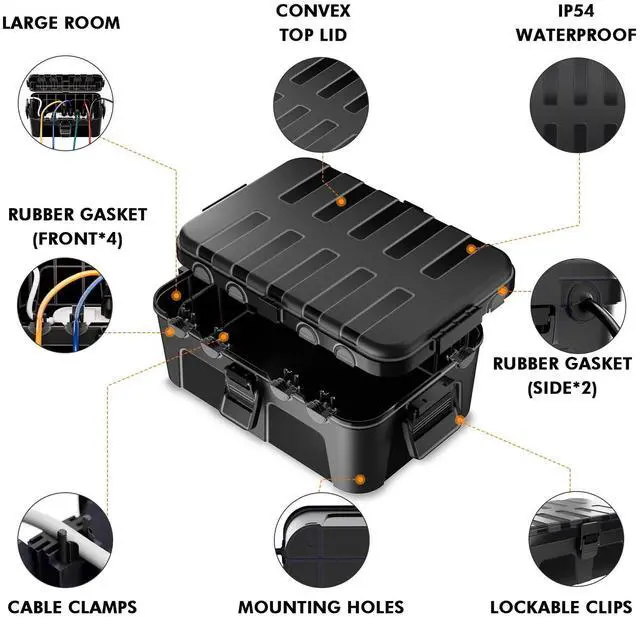 LARGE ROOM

CONVEX
TOP LID

IP54
WATERPROOF

RUBBER GASKET
(FRONT*4)

RUBBER GASKET
(SIDE*2)

CABLE CLAMPS

MOUNTING HOLES

LOCKABLE CLIPS