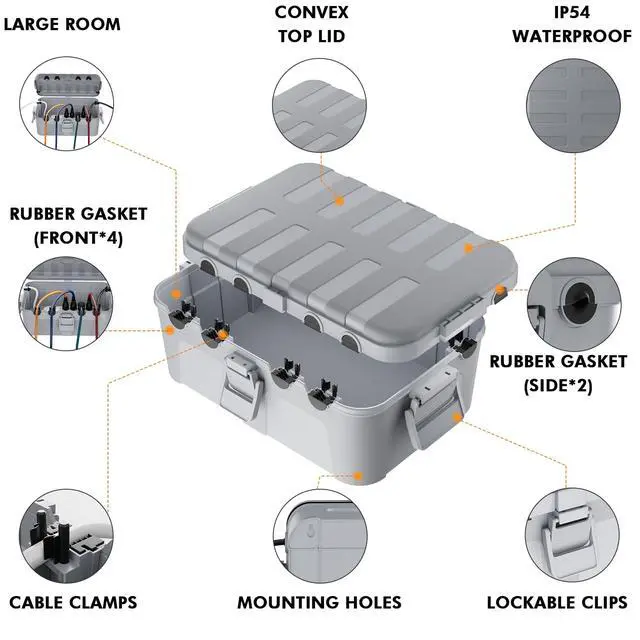 LARGE ROOM

CONVEX TOP LID

IP54 WATERPROOF

RUBBER GASKET (FRONT*4)

RUBBER GASKET (SIDE*2)

CABLE CLAMPS

MOUNTING HOLES

LOCKABLE CLIPS