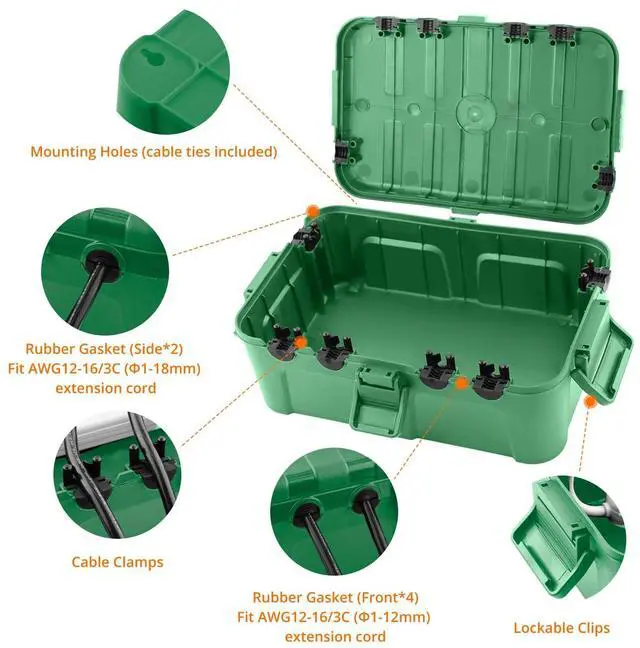 Mounting Holes (cable ties included)

Rubber Gasket (Side*2)
Fit AWG12-16/3C (Φ1-18mm)
extension cord

Cable Clamps

Rubber Gasket (Front*4)
Fit AWG12-16/3C (Φ1-12mm)
extension cord

Lockable Clips