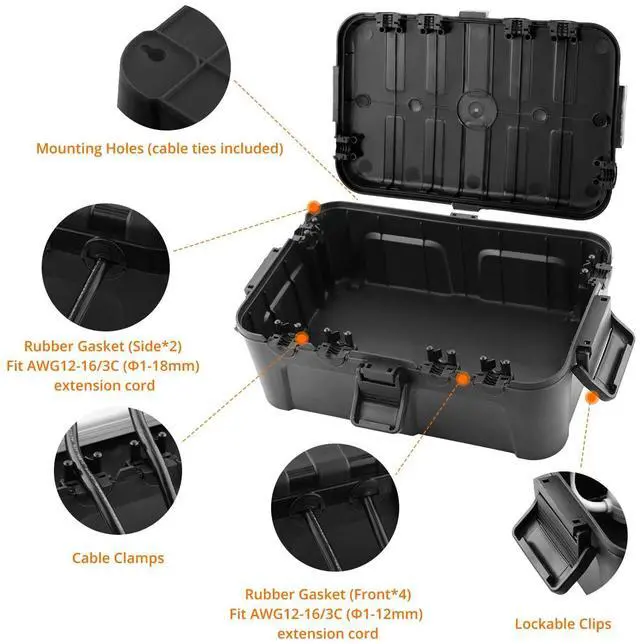 Mounting Holes (cable ties included)

Rubber Gasket (Side*2)
Fit AWG12-16/3C (Φ1-18mm)
extension cord

Cable Clamps

Rubber Gasket (Front*4)
Fit AWG12-16/3C (Φ1-12mm)
extension cord

Lockable Clips