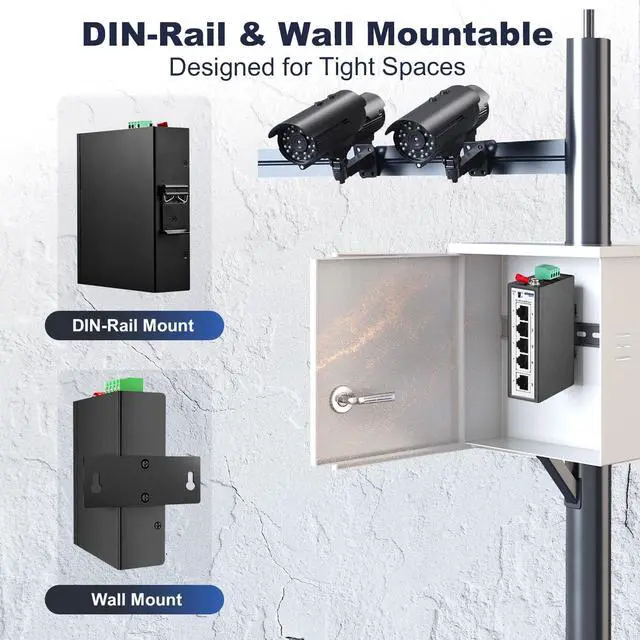 DIN-Rail & Wall Mountable
Designed for Tight Spaces

DIN-Rail Mount

Wall Mount