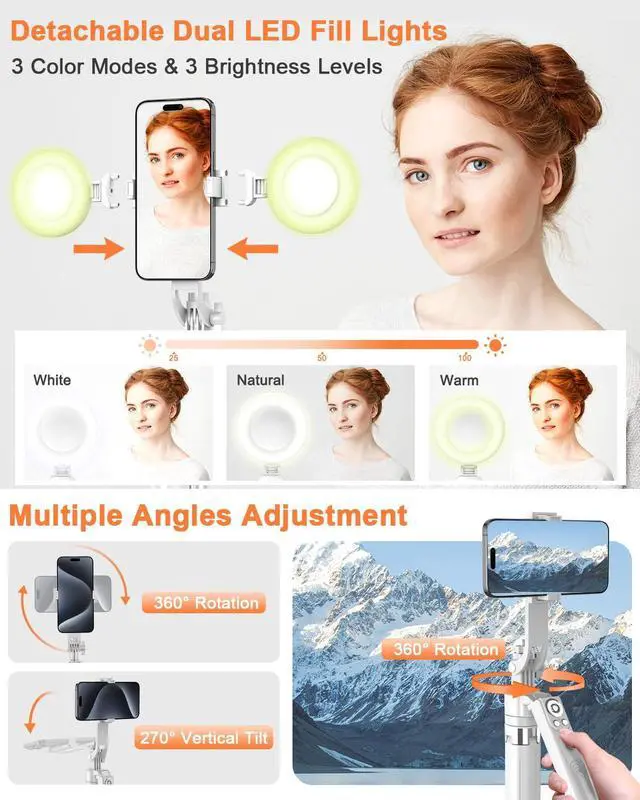 Detachable Dual LED Fill Lights

3 Color Modes & 3 Brightness Levels

25

50

100

White

Natural

Warm

Multiple Angles Adjustment

360° Rotation

270° Vertical Tilt

360° Rotation