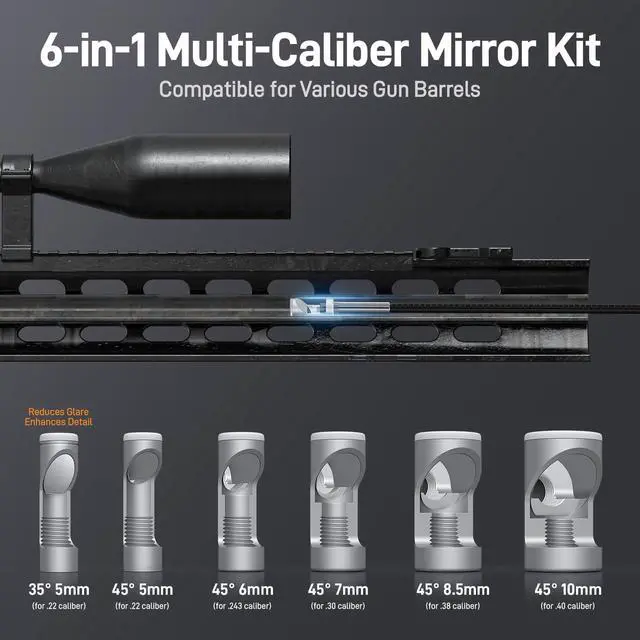 6-in-1 Multi-Caliber Mirror Kit
Compatible for Various Gun Barrels

Reduces Glare
Enhances Detail

35° 5mm
(for .22 caliber)

45° 5mm
(for .22 caliber)

45° 6mm
(for .243 caliber)

45° 7mm
(for .30 caliber)

45° 8.5mm
(for .38 caliber)

45° 10mm
(for .40 caliber)