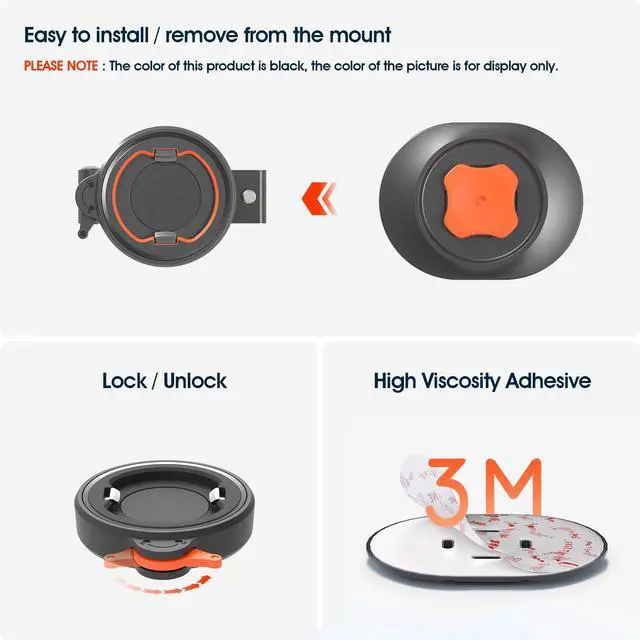 Easy to install / remove from the mount

PLEASE NOTE : The color of this product is black, the color of the picture is for display only.

Lock / Unlock

High Viscosity Adhesive

3M