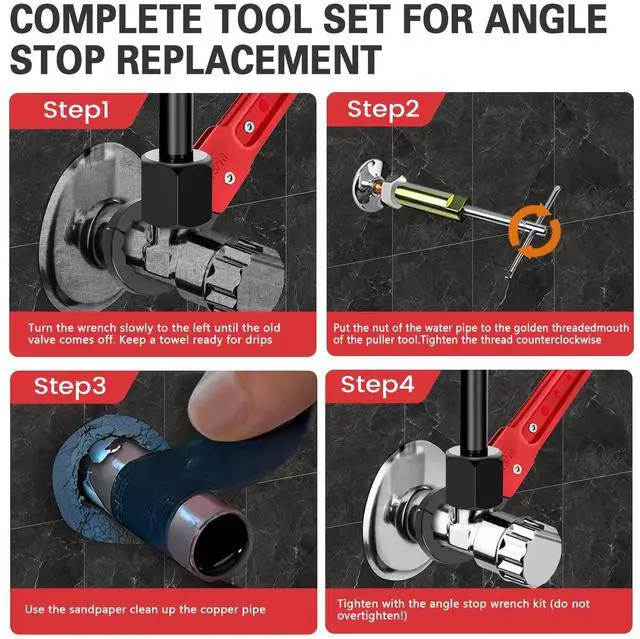 COMPLETE TOOL SET FOR ANGLE STOP REPLACEMENT

Step1

Turn the wrench slowly to the left until the old valve comes off. Keep a towel ready for drips

Step2

Put the nut of the water pipe to the golden threadedmouth of the puller tool.Tighten the thread counterclockwise

Step3

Use the sandpaper clean up the copper pipe

Step4

Tighten with the angle stop wrench kit (do not overtighten!)