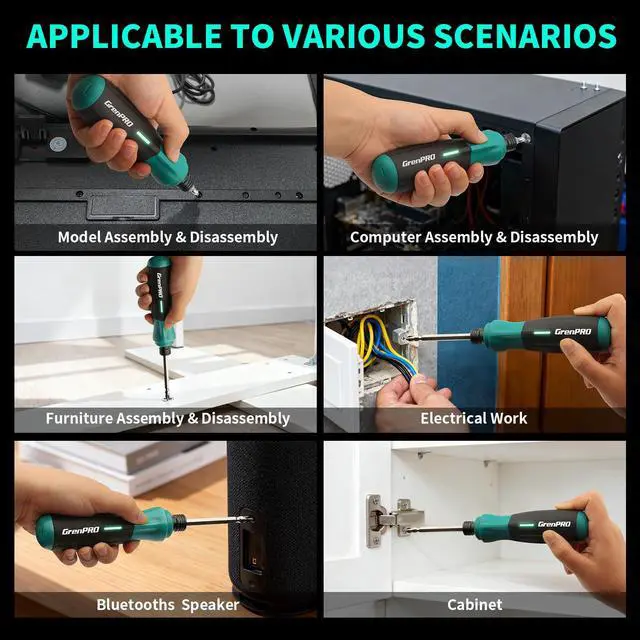 APPLICABLE TO VARIOUS SCENARIOS

GrenPRO

Model Assembly & Disassembly

GrenPRO

Computer Assembly & Disassembly

GrenPRO

Furniture Assembly & Disassembly

GrenPRO

Electrical Work

GrenPRO

Bluetooths Speaker

GrenPRO

Cabinet