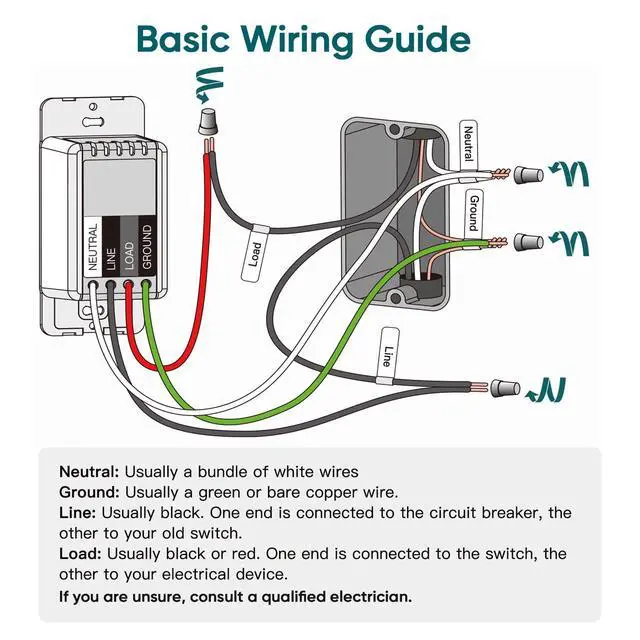 Basic Wiring Guide

NEUTRAL
LINE
LOAD
GROUND

Load

Neutral

Ground

Line

Neutral: Usually a bundle of white wires
Ground: Usually a green or bare copper wire.
Line: Usually black. One end is connected to the circuit breaker, the other to your old switch.
Load: Usually black or red. One end is connected to the switch, the other to your electrical device.
If you are unsure, consult a qualified electrician.