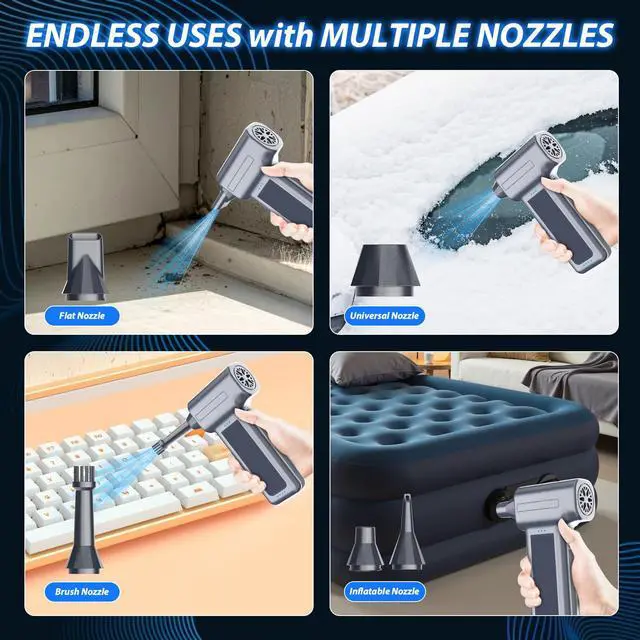 ENDLESS USES with MULTIPLE NOZZLES

Flat Nozzle

Universal Nozzle

Brush Nozzle

Inflatable Nozzle