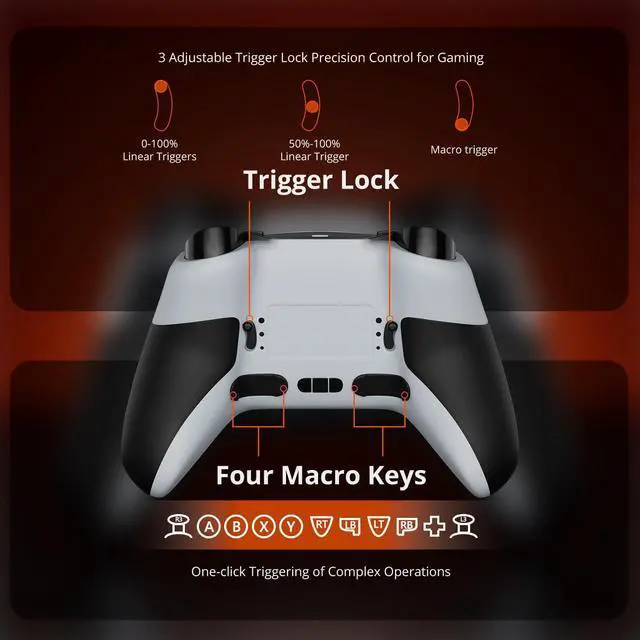 3 Adjustable Trigger Lock Precision Control for Gaming

0-100%
Linear Triggers

50%-100%
Linear Trigger

Macro trigger

Trigger Lock

Four Macro Keys

R3 A B X Y RT LB LT RB L3

One-click Triggering of Complex Operations