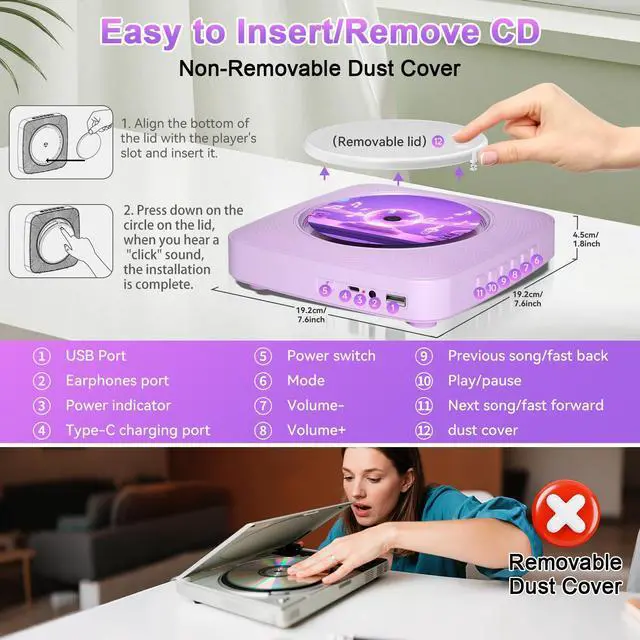 Easy to Insert/Remove CD
Non-Removable Dust Cover

1. Align the bottom of the lid with the player's slot and insert it.

2. Press down on the circle on the lid, when you hear a "click" sound, the installation is complete.

(Removable lid) ⑫

4.5cm/ 1.8inch

19.2cm/ 7.6inch

19.2cm/ 7.6inch

⑤ ④ ③ ② ①
⑪ ⑩ ⑨ ⑧ ⑦ ⑥

① USB Port
② Earphones port
③ Power indicator
④ Type-C charging port
⑤ Power switch
⑥ Mode
⑦ Volume-
⑧ Volume+
⑨ Previous song/fast back
⑩ Play/pause
⑪ Next song/fast forward
⑫ dust cover

Removable Dust Cover