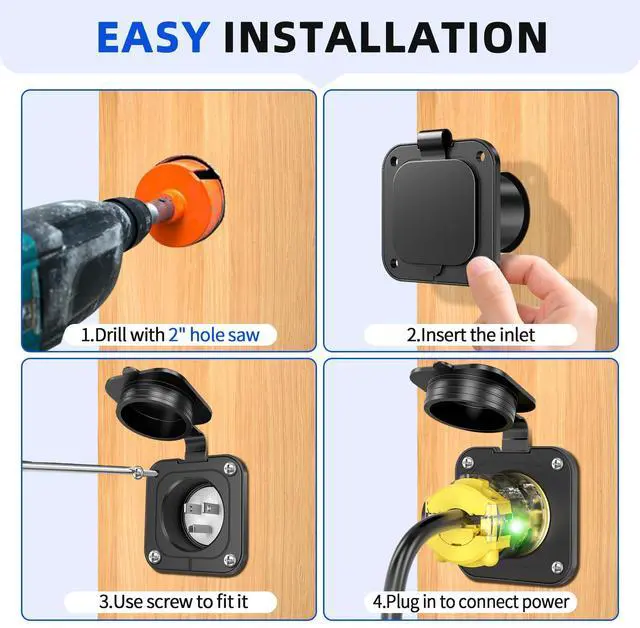 EASY INSTALLATION

1.Drill with 2" hole saw

2.Insert the inlet

3.Use screw to fit it

4.Plug in to connect power