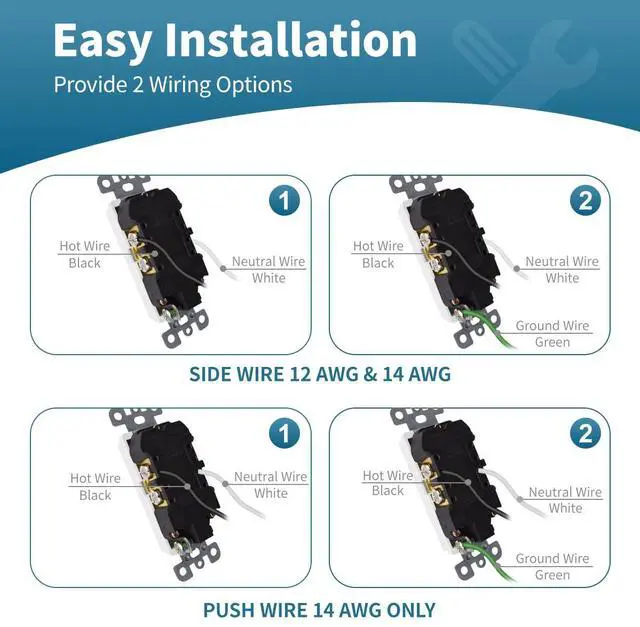 Easy Installation
Provide 2 Wiring Options

1
Hot Wire
Black
Neutral Wire
White

2
Hot Wire
Black
Neutral Wire
White
Ground Wire
Green

SIDE WIRE 12 AWG & 14 AWG

1
Hot Wire
Black
Neutral Wire
White

2
Hot Wire
Black
Neutral Wire
White
Ground Wire
Green

PUSH WIRE 14 AWG ONLY