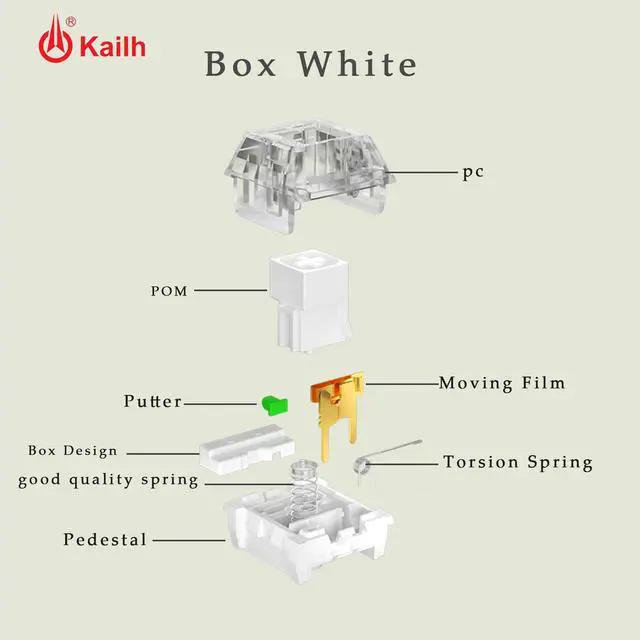 Kailh®

Box White

pc

POM

Moving Film

Putter

Box Design

Torsion Spring

good quality spring

Pedestal