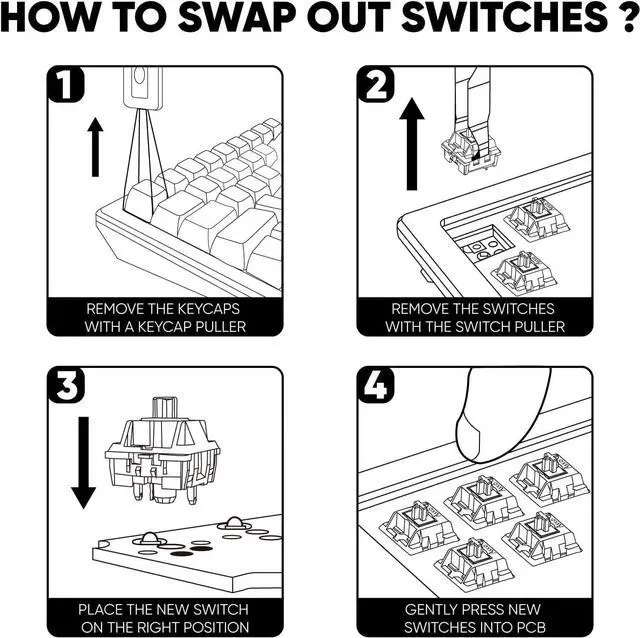 HOW TO SWAP OUT SWITCHES ?

1

REMOVE THE KEYCAPS WITH A KEYCAP PULLER

2

REMOVE THE SWITCHES WITH THE SWITCH PULLER

3

PLACE THE NEW SWITCH ON THE RIGHT POSITION

4

GENTLY PRESS NEW SWITCHES INTO PCB