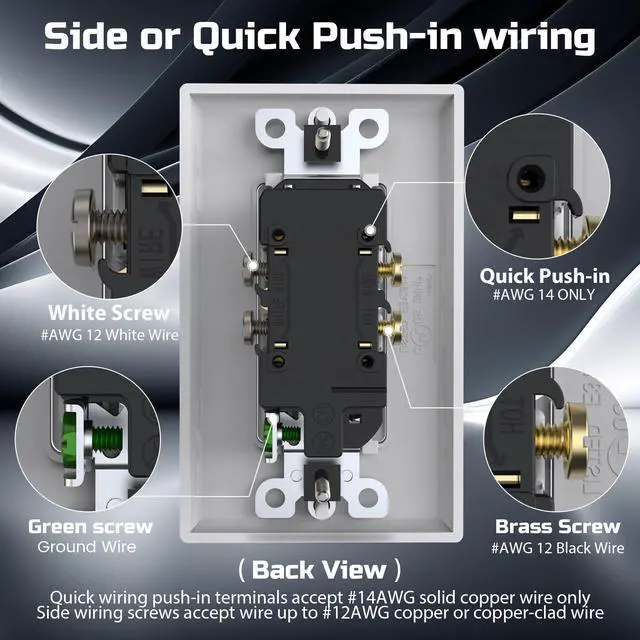 Side or Quick Push-in wiring

White Screw
#AWG 12 White Wire

Quick Push-in
#AWG 14 ONLY

Green screw
Ground Wire

Brass Screw
#AWG 12 Black Wire

( Back View )

Quick wiring push-in terminals accept #14AWG solid copper wire only
Side wiring screws accept wire up to #12AWG copper or copper-clad wire