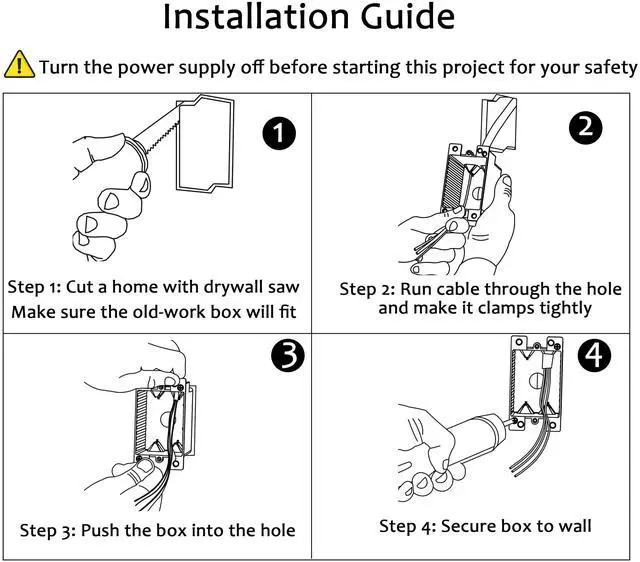 Installation Guide

Turn the power supply off before starting this project for your safety

1

Step 1: Cut a home with drywall saw Make sure the old-work box will fit

2

Step 2: Run cable through the hole and make it clamps tightly

3

Step 3: Push the box into the hole

4

Step 4: Secure box to wall