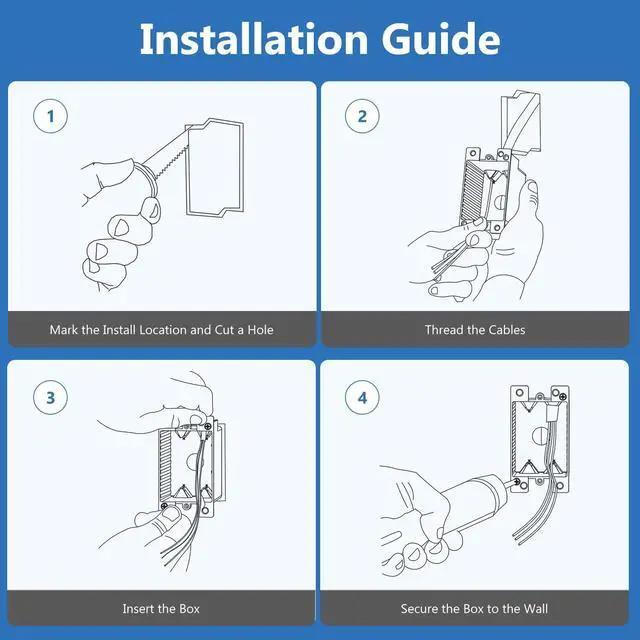 Installation Guide

1

Mark the Install Location and Cut a Hole

2

Thread the Cables

3

Insert the Box

4

Secure the Box to the Wall