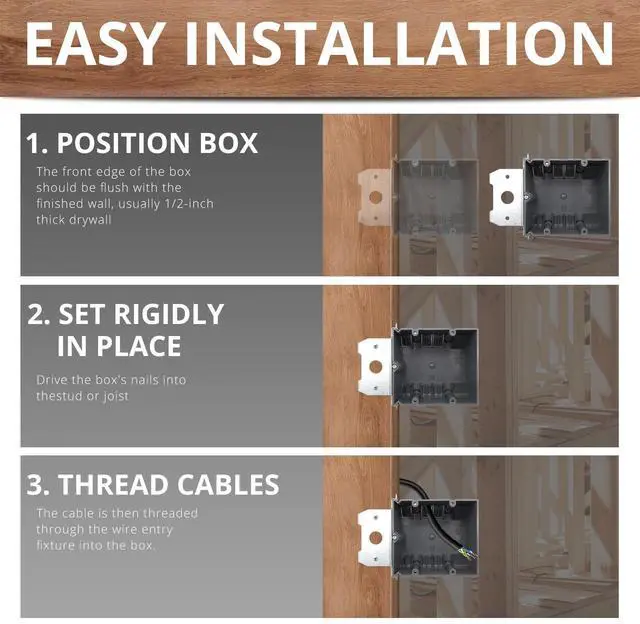 EASY INSTALLATION

1. POSITION BOX

The front edge of the box should be flush with the finished wall, usually 1/2-inch thick drywall

2. SET RIGIDLY IN PLACE

Drive the box's nails into thestud or joist

3. THREAD CABLES

The cable is then threaded through the wire entry fixture into the box.