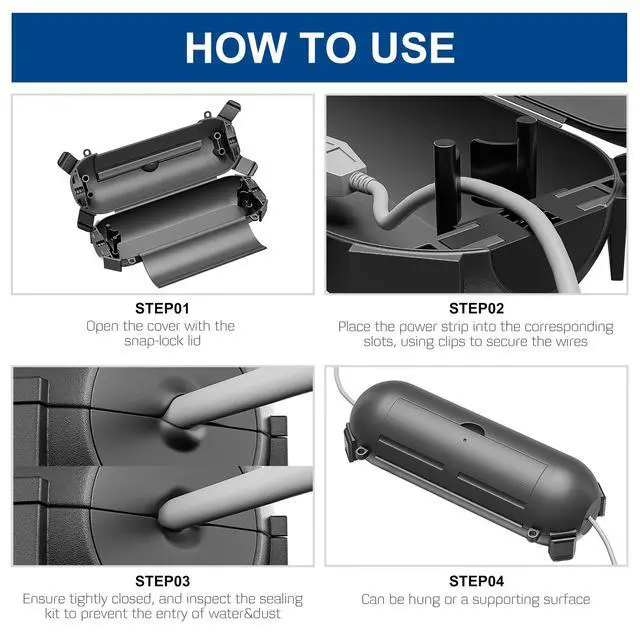 HOW TO USE

STEP01
Open the cover with the snap-lock lid

STEP02
Place the power strip into the corresponding slots, using clips to secure the wires

STEP03
Ensure tightly closed, and inspect the sealing kit to prevent the entry of water&dust

STEP04
Can be hung or a supporting surface