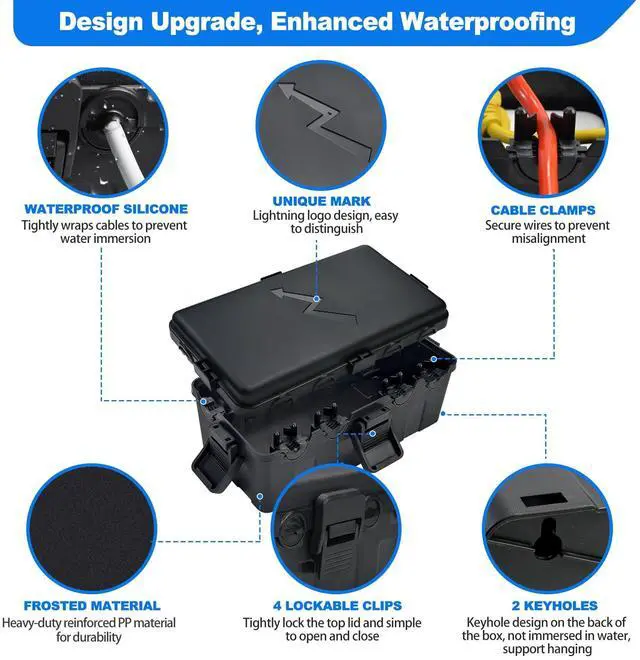 Design Upgrade, Enhanced Waterproofing

WATERPROOF SILICONE
Tightly wraps cables to prevent water immersion

UNIQUE MARK
Lightning logo design, easy to distinguish

CABLE CLAMPS
Secure wires to prevent misalignment

FROSTED MATERIAL
Heavy-duty reinforced PP material for durability

4 LOCKABLE CLIPS
Tightly lock the top lid and simple to open and close

2 KEYHOLES
Keyhole design on the back of the box, not immersed in water, support hanging