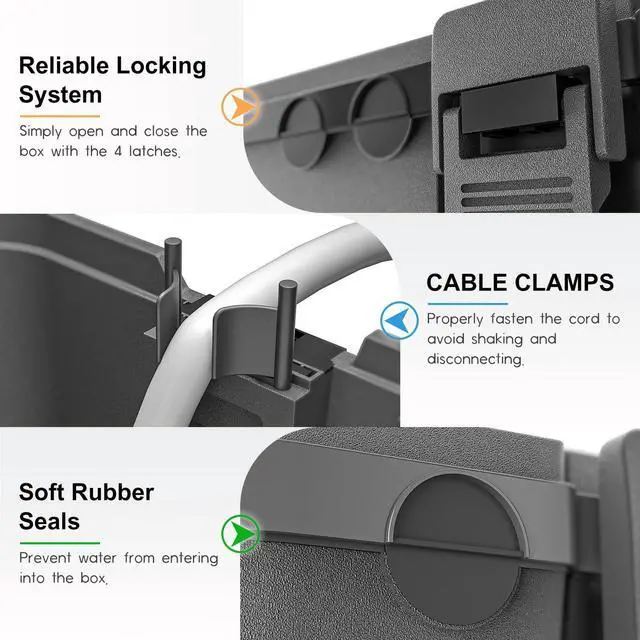 Reliable Locking System

Simply open and close the box with the 4 latches.

CABLE CLAMPS

Properly fasten the cord to avoid shaking and disconnecting.

Soft Rubber Seals

Prevent water from entering into the box.