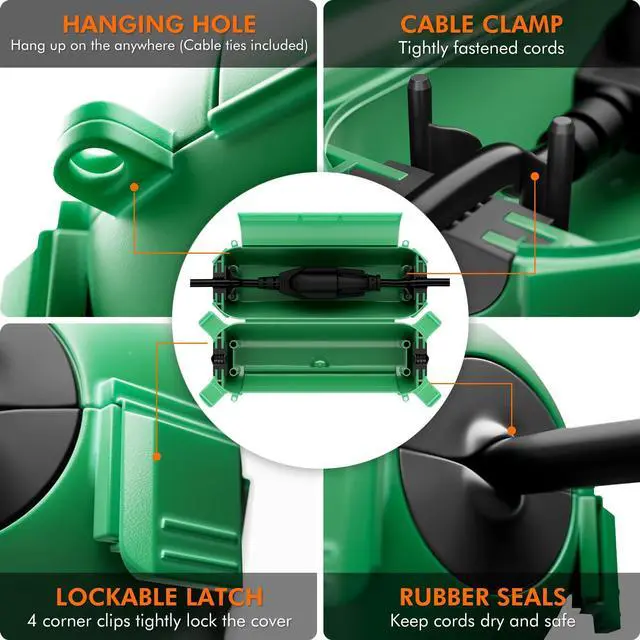 HANGING HOLE
Hang up on the anywhere (Cable ties included)

CABLE CLAMP
Tightly fastened cords

LOCKABLE LATCH
4 corner clips tightly lock the cover

RUBBER SEALS
Keep cords dry and safe